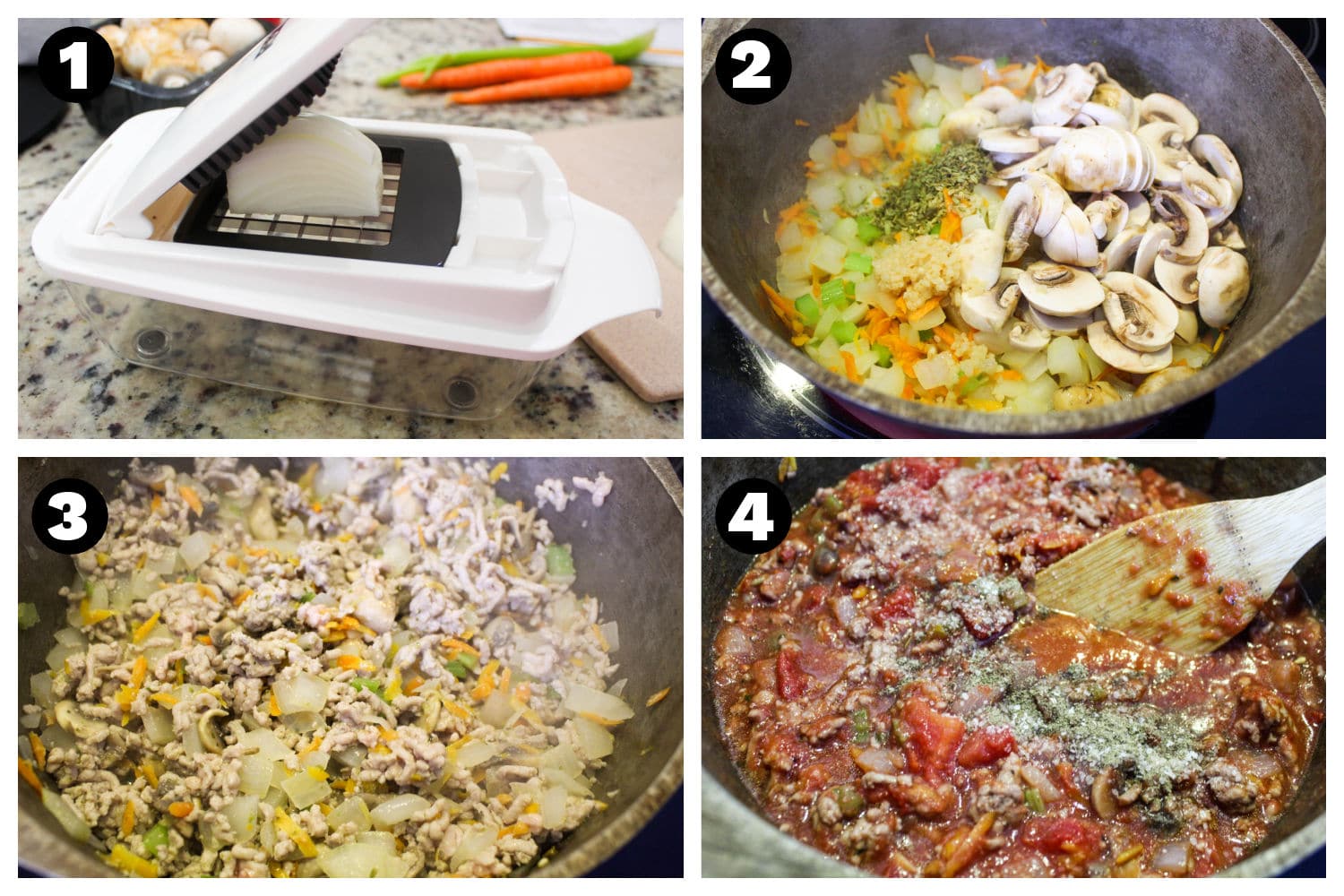 1

2

3

4