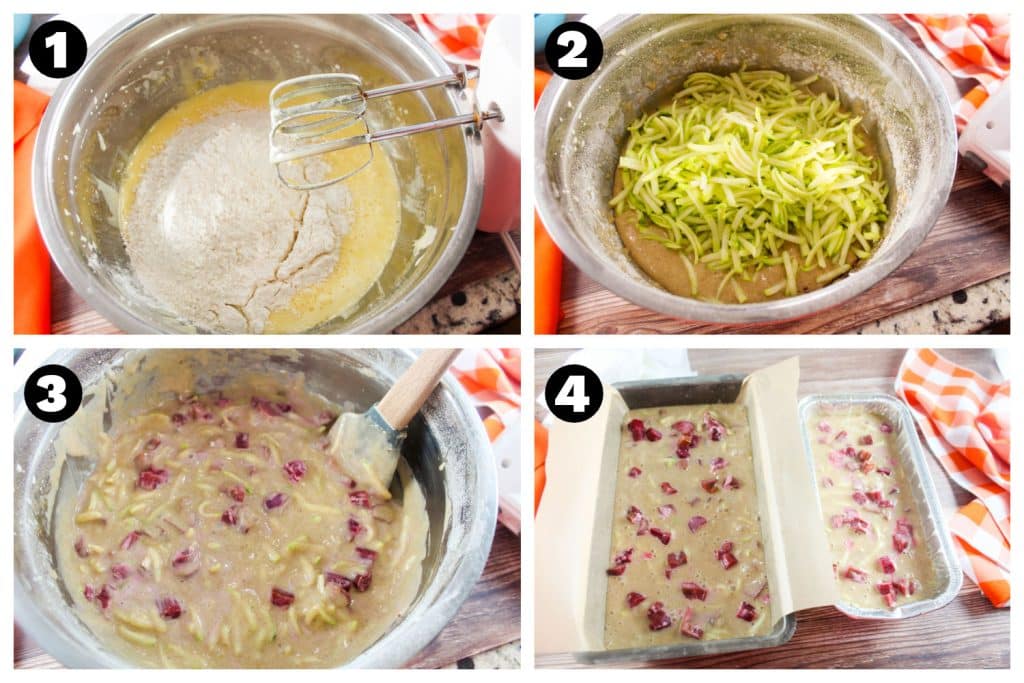 1

2

3

4