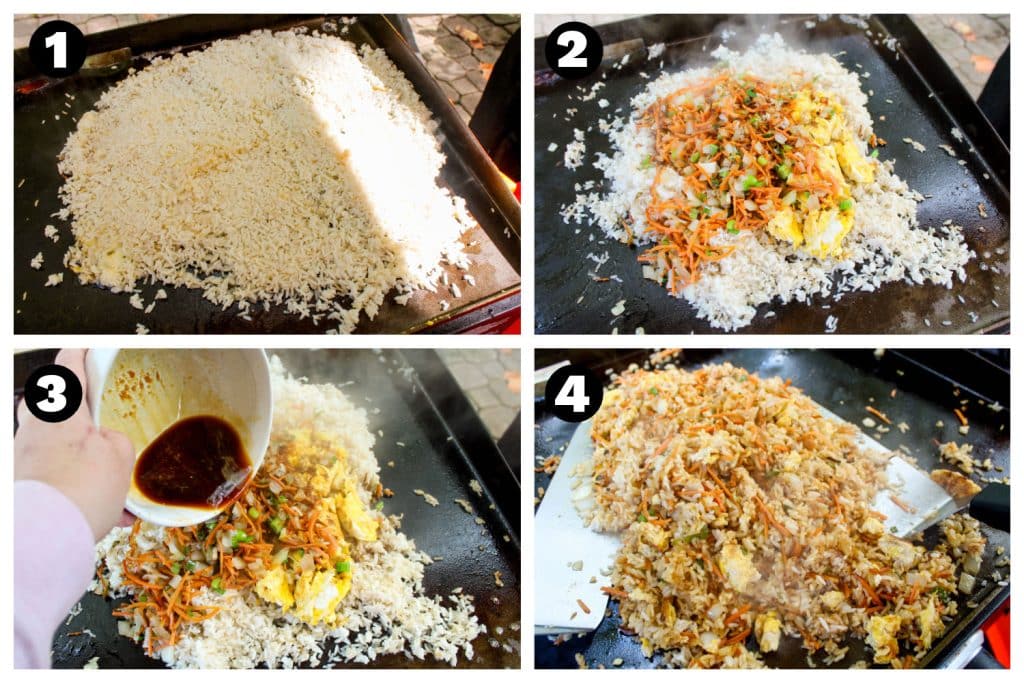 1

2

3

4