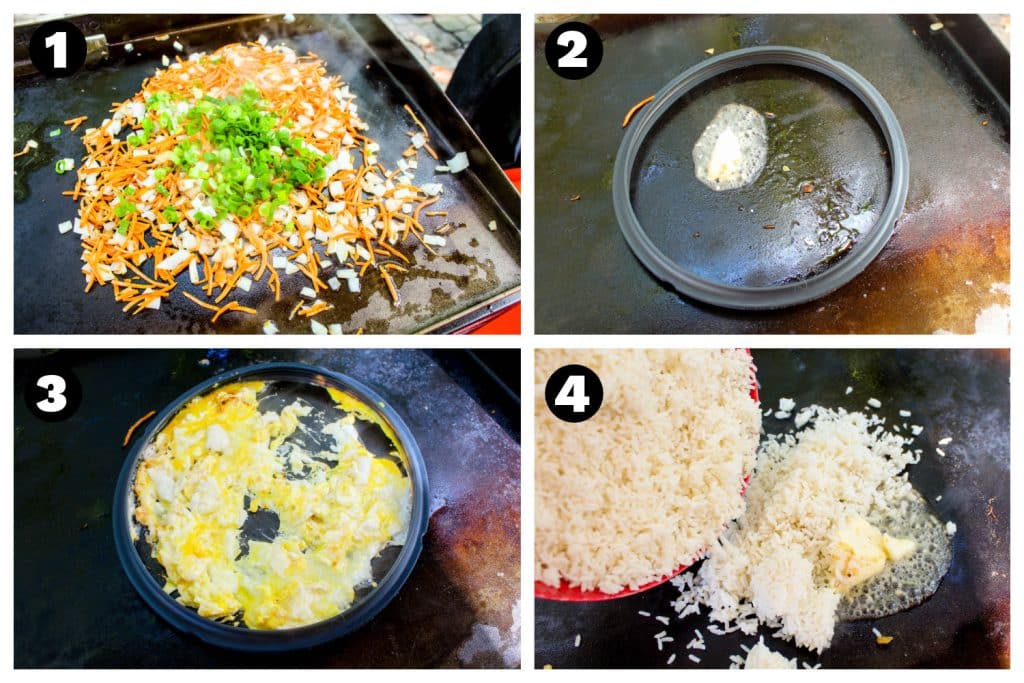 1
2
3
4