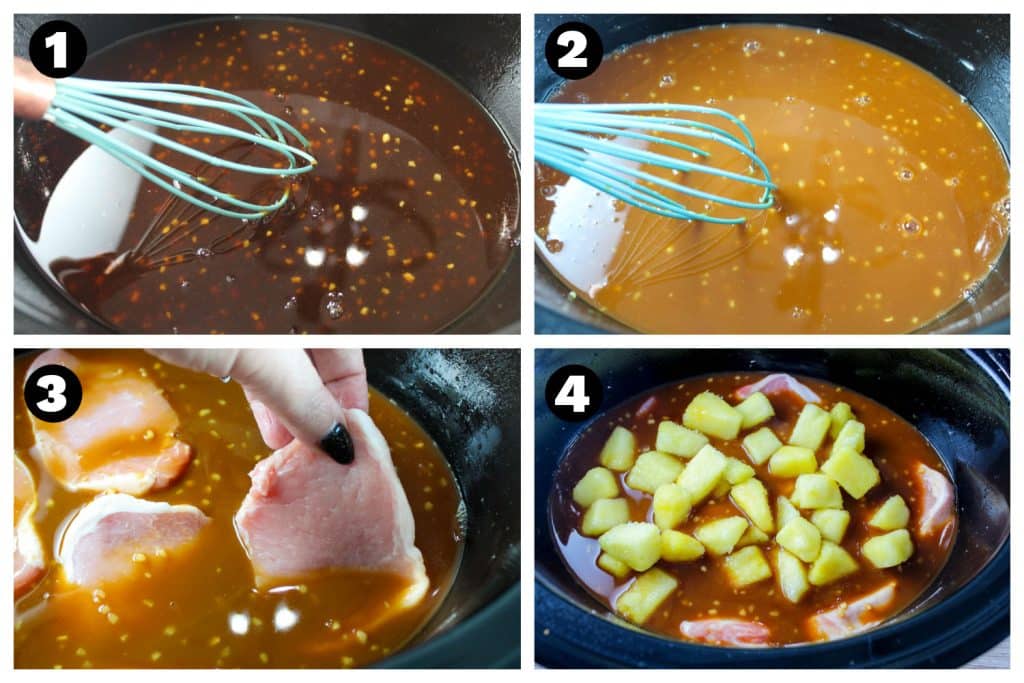 1
2
3
4