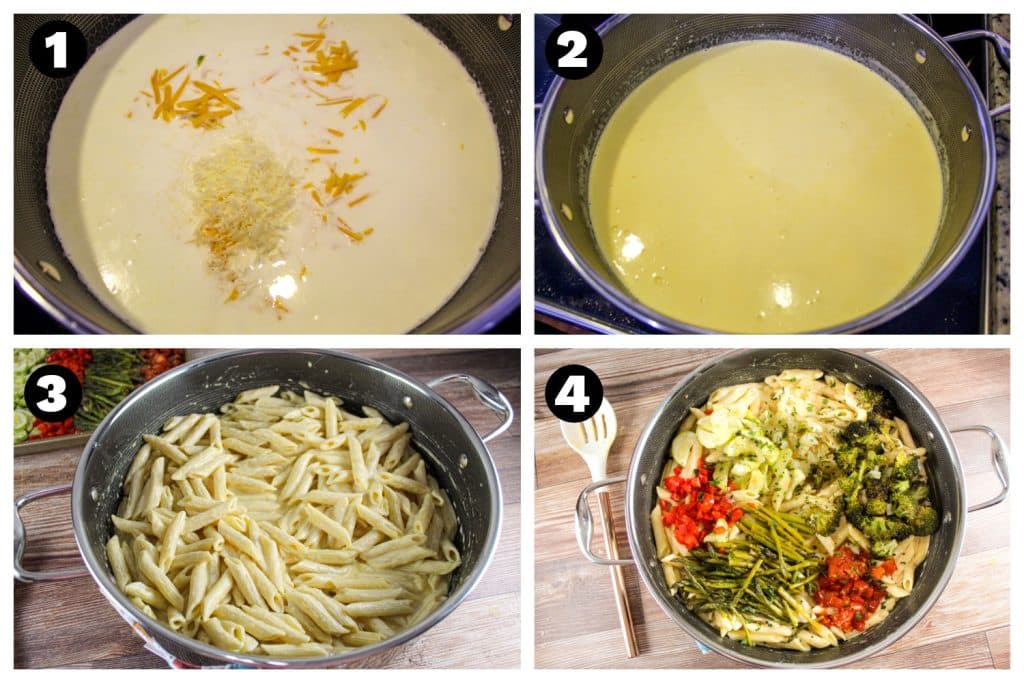 1
2
3
4