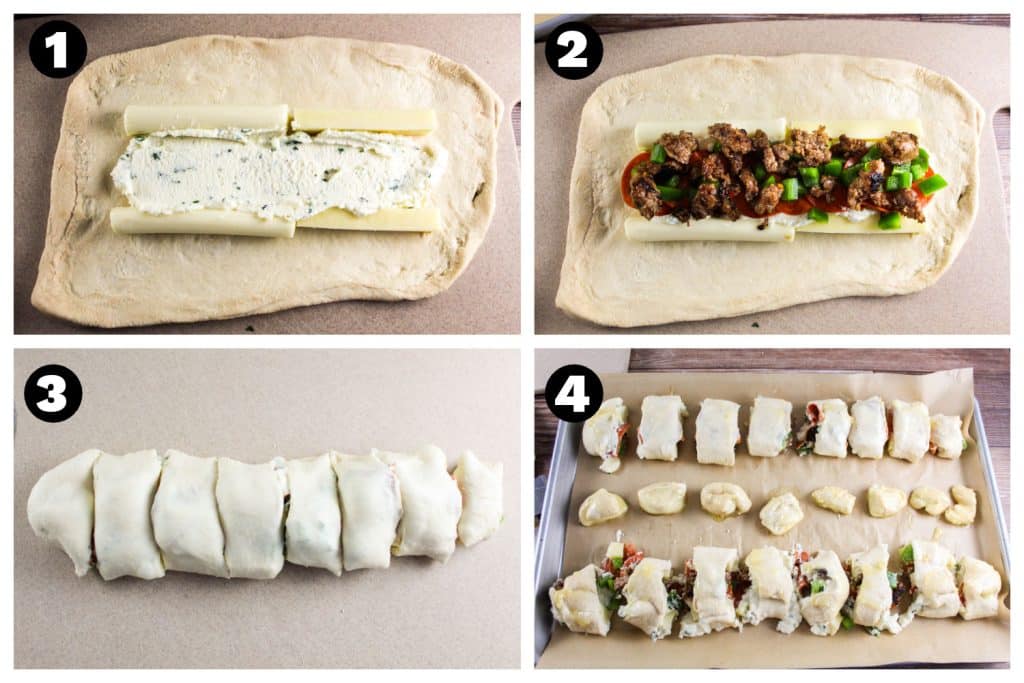 1

2

3

4