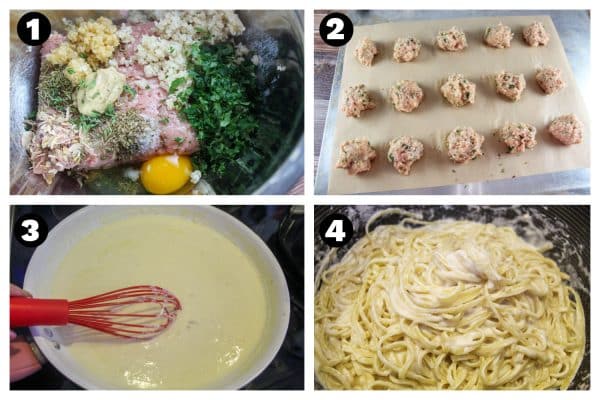 1

2

3

4