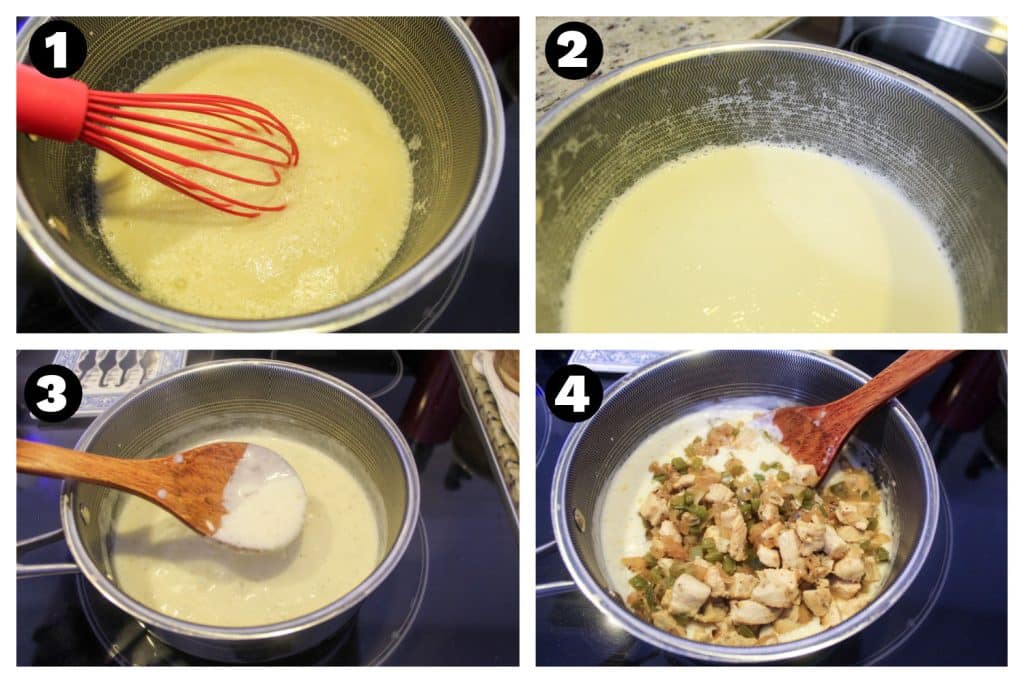 1

2

3

4