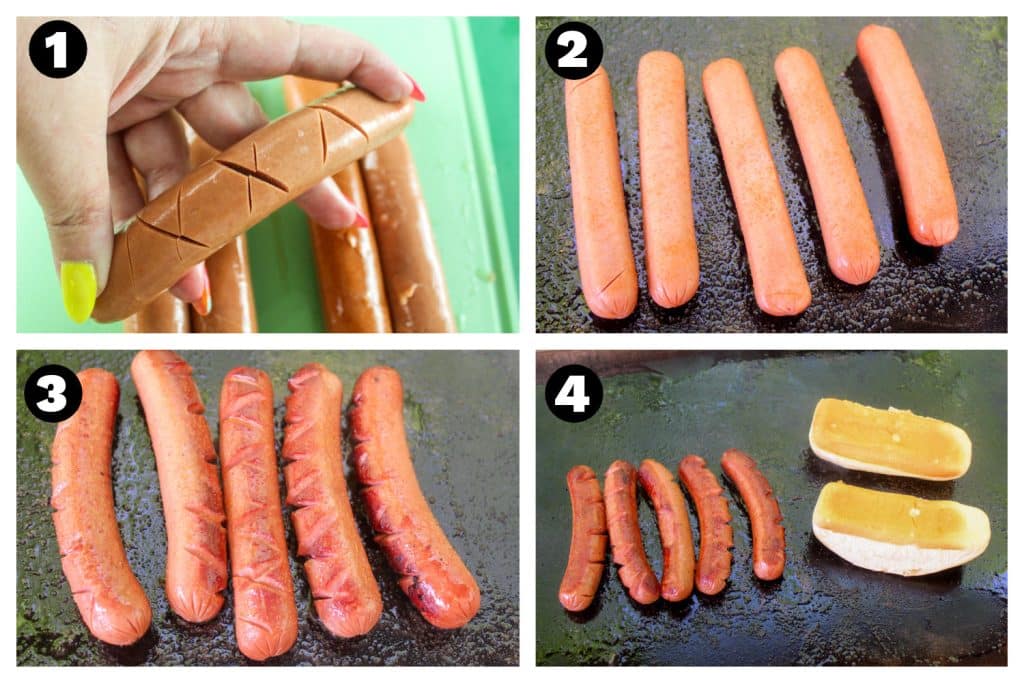 1

2

3

4