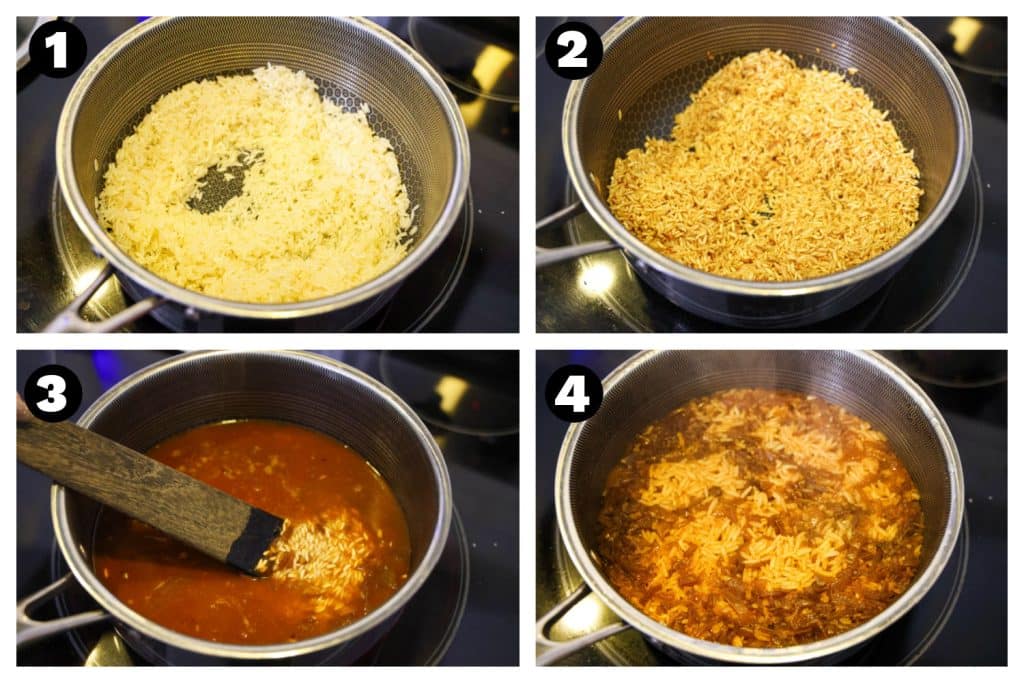 1

2

3

4