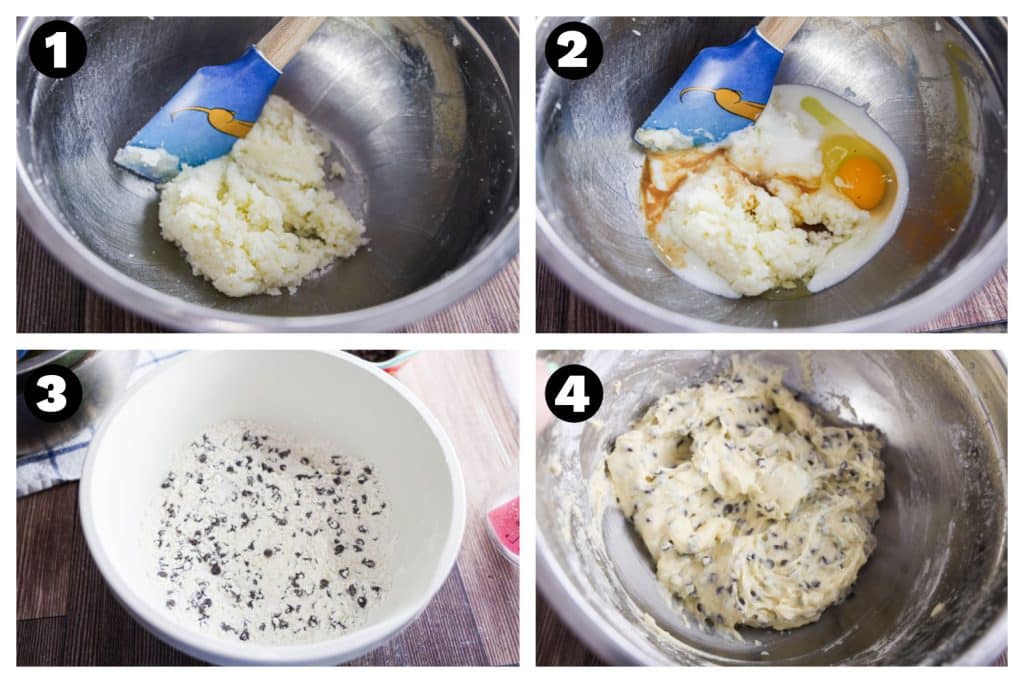 1

2

3

4