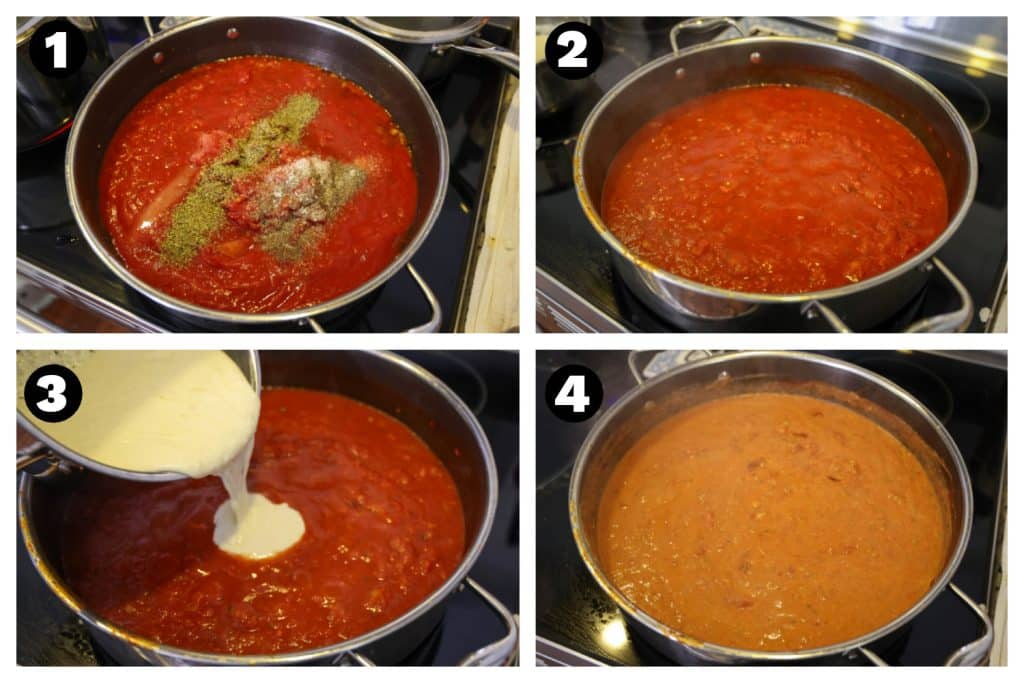 1

2

3

4