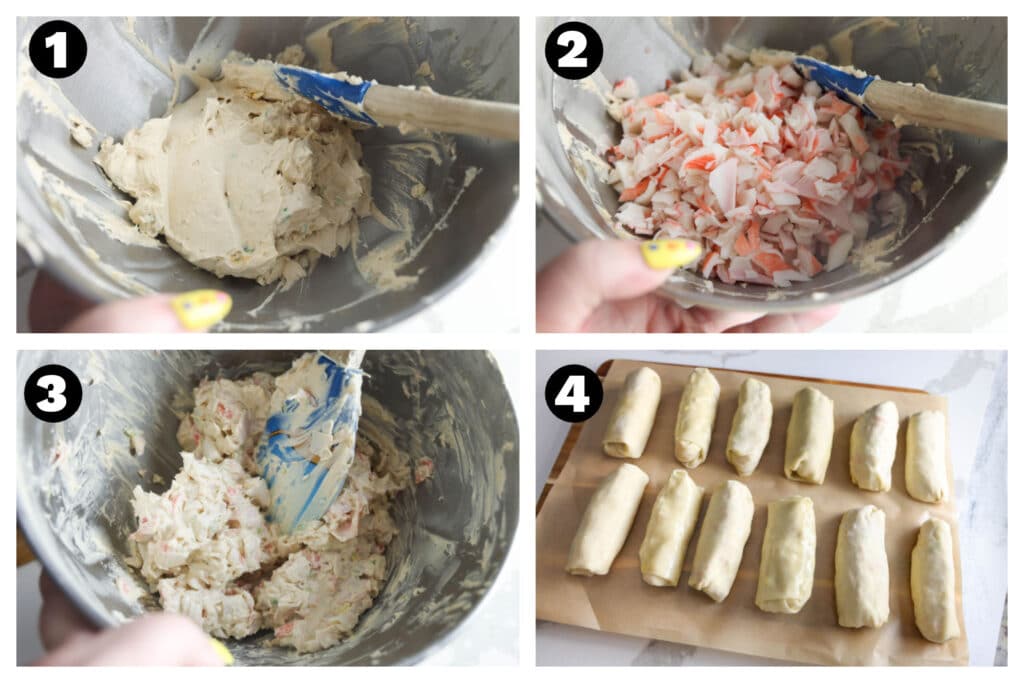 1

2

3

4