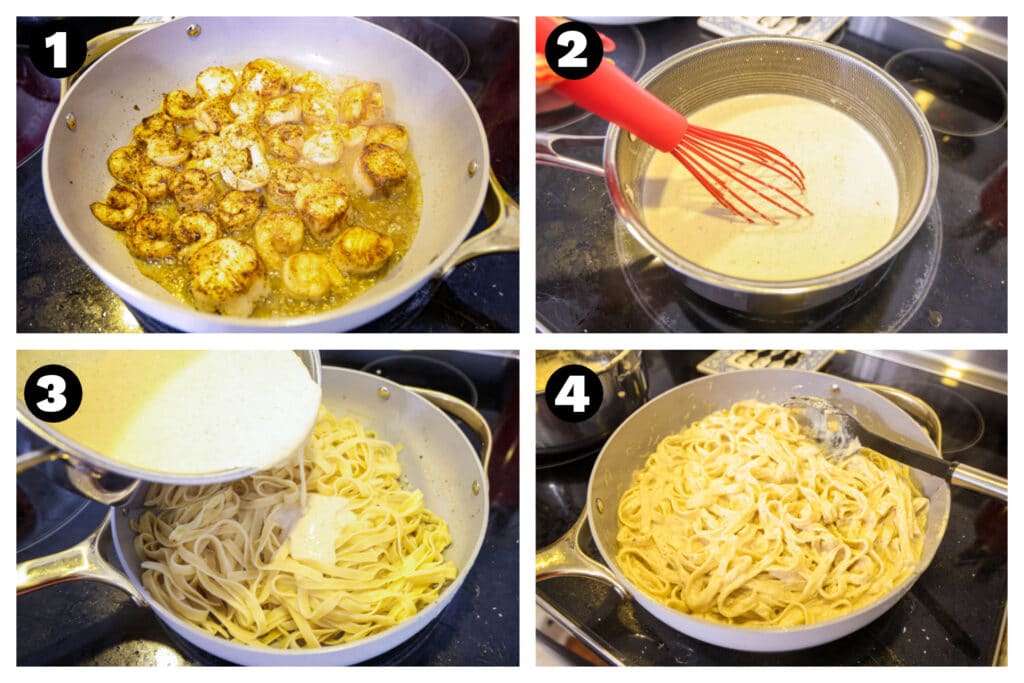 1
2
3
4