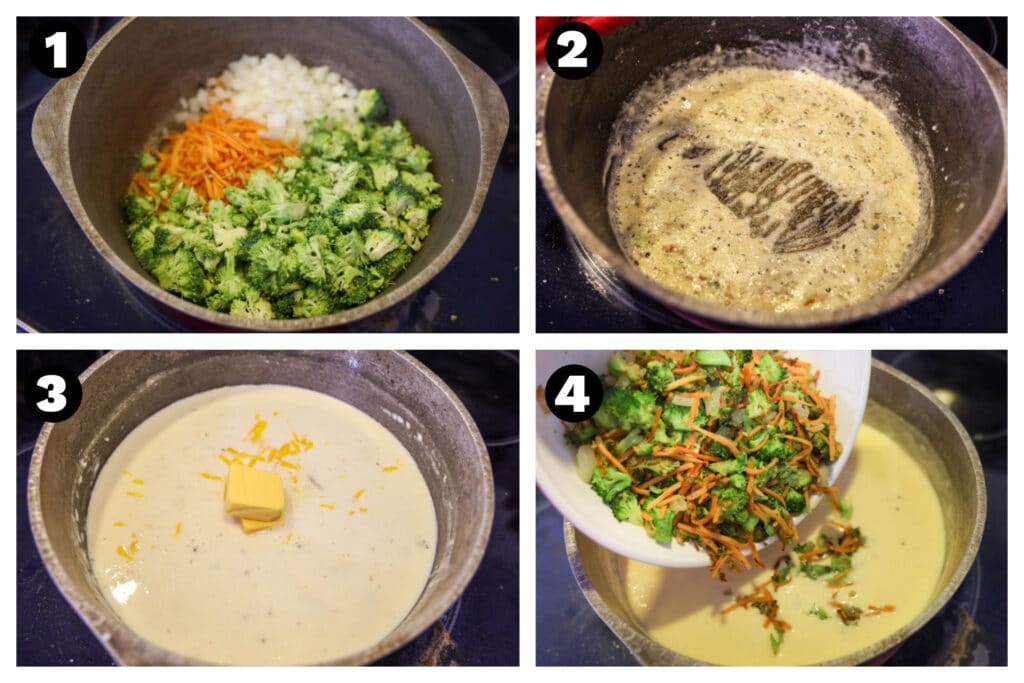 1

2

3

4